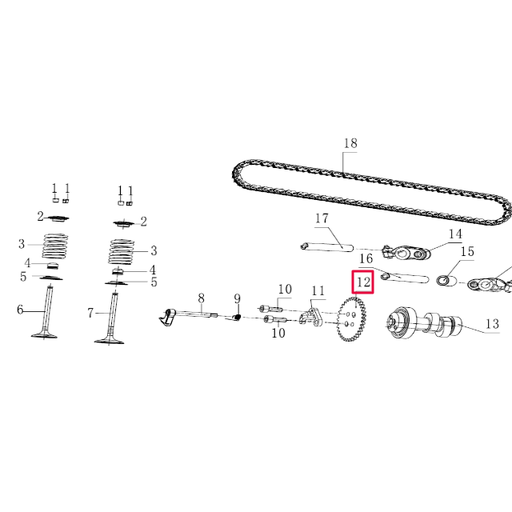 18
1 1
1 1
2
2
3
3
4
4
5
5
6
7
17
14
16
15
12
8
9
10
11
10
13