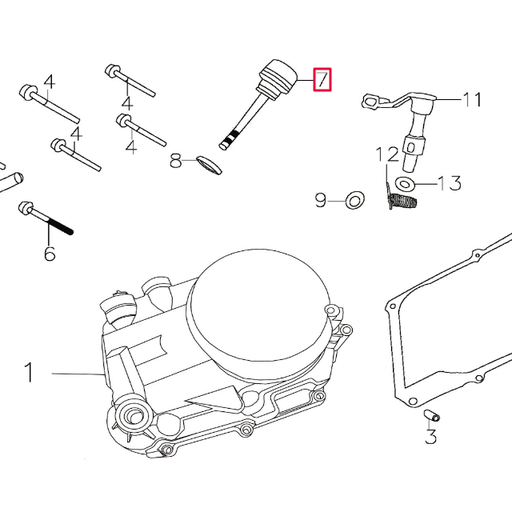 4
4
7
11
4
4
8
12
13
9
6
1
3