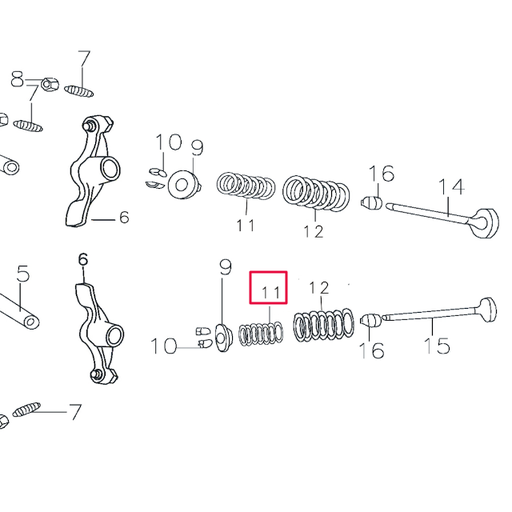 7
8
7
10
9
16
14
6
11
12
6
5
9
11
12
10
16
15
7