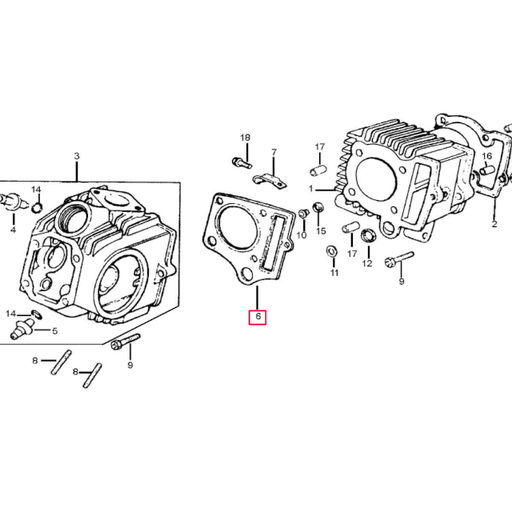 3
14
4
14
5
8
8
9
18
7
6
17
1
10
15
17
12
11
9
16
2