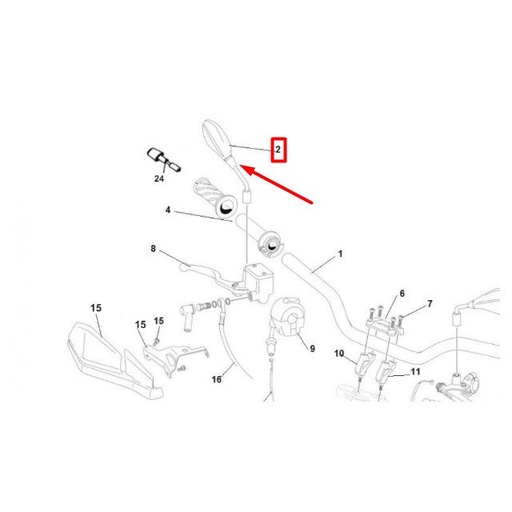 2
24
4
8
1
6
7
15
15
15
9
10
11
16