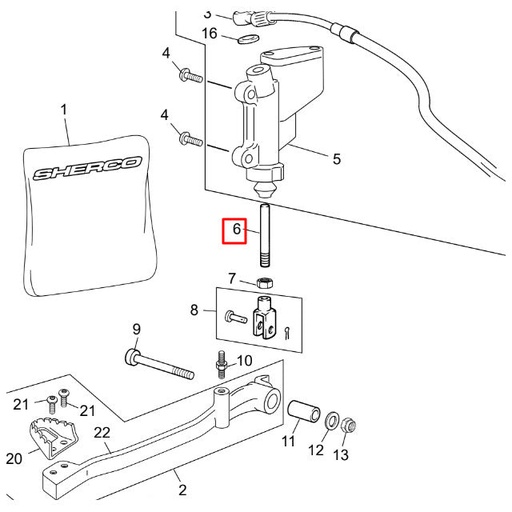 3
16
4
4
1
SHERCO
5
6
7
8
9
10
21
21
22
20
11
12
13
2