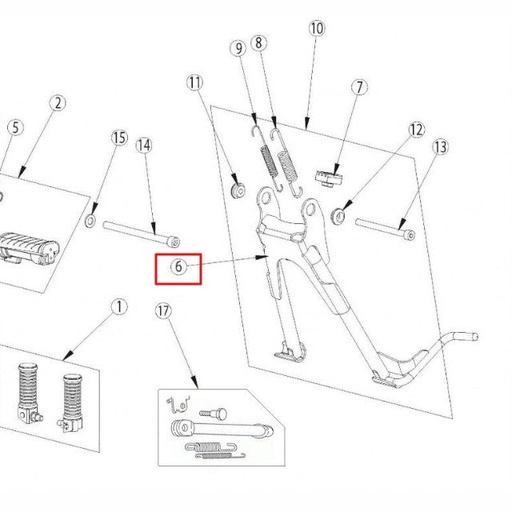 10
9
8
11
7
2
5
15
14
12
13
6
1
17