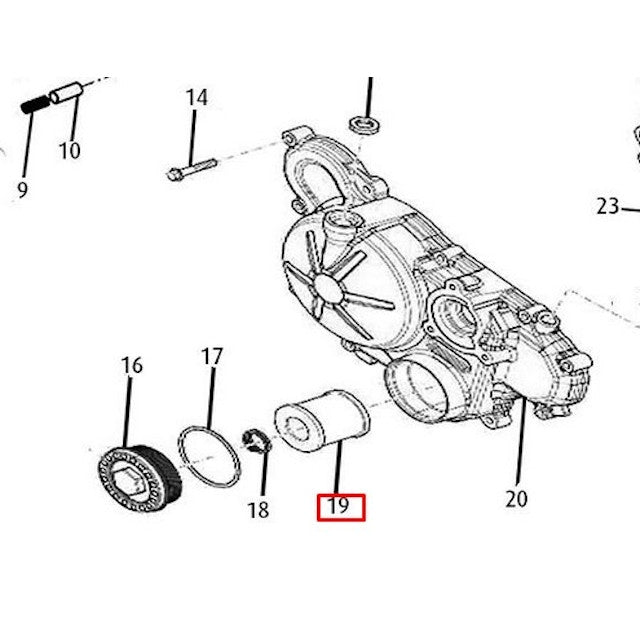 14
10
9
23
16
17
18
19
20