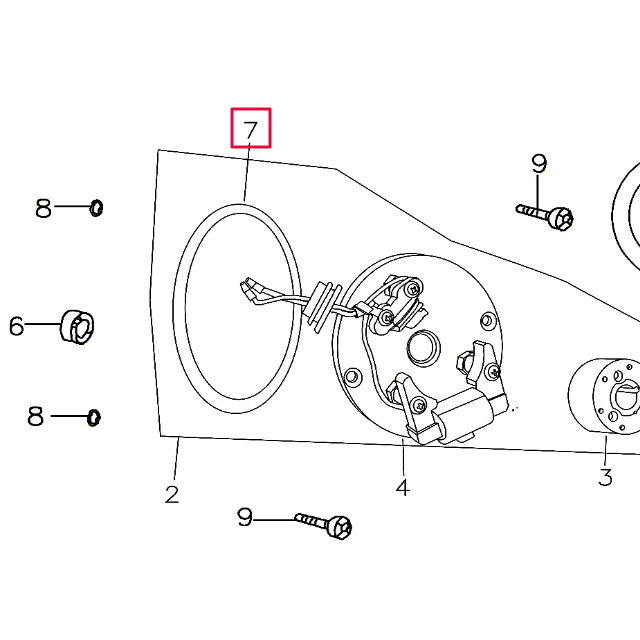 7
9
8
6
8
2
4
3
9