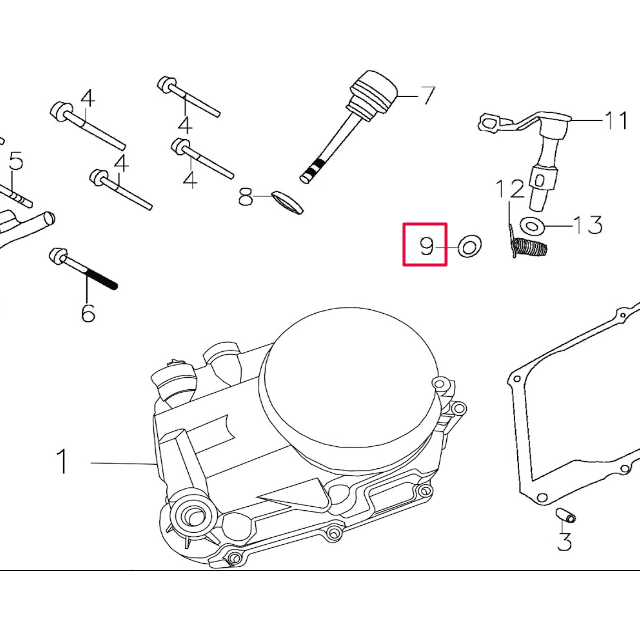 4
4
7
11
5
4
4
8
12
13
9
6
1
3