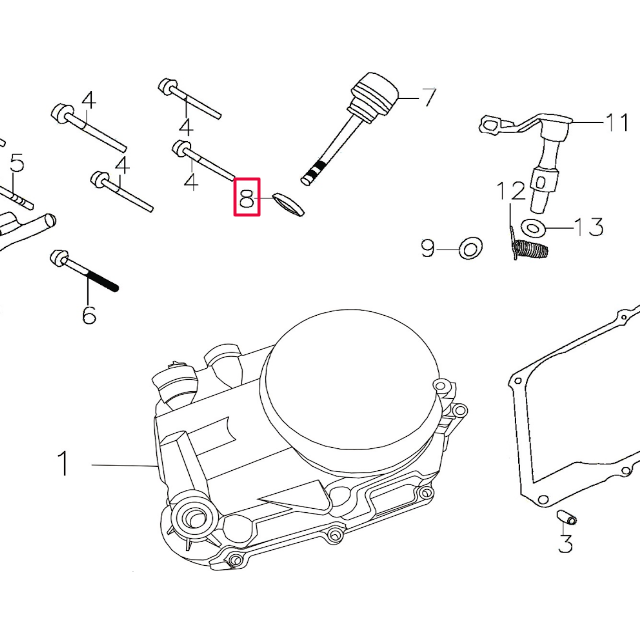 4
4
7
11
5
4
4
8
12
13
9
6
1
3