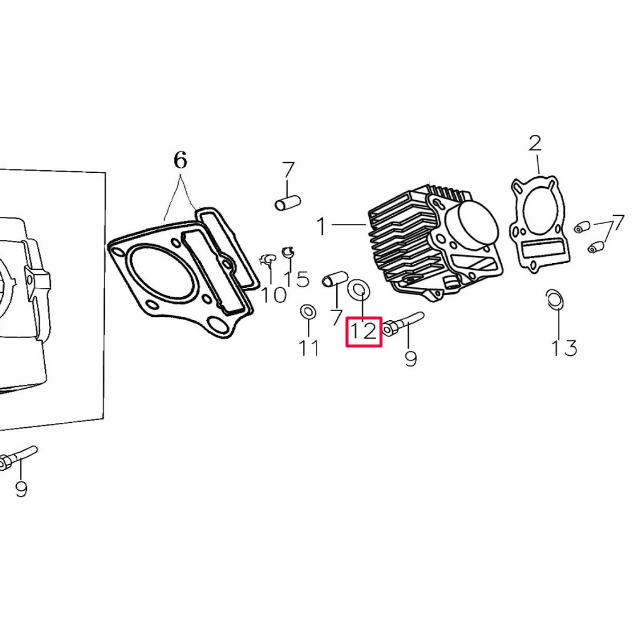 6
7
2
1
7
10
15
7
11
12
9
13
9