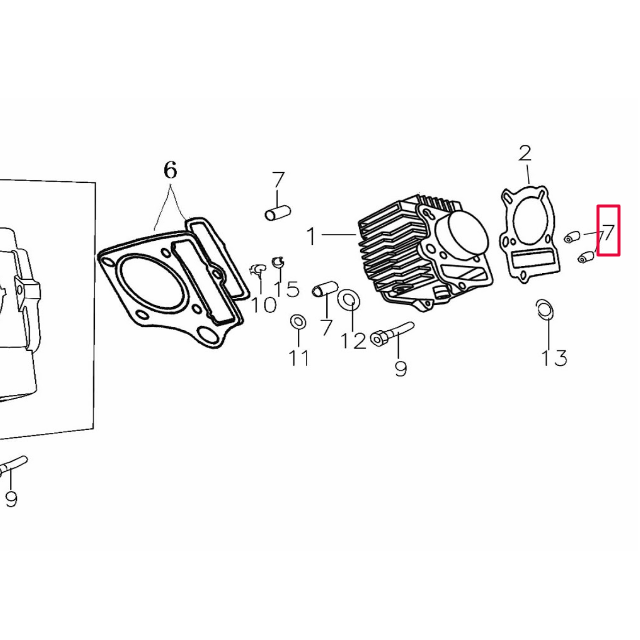 6
7
2
1
7
10
15
7
12
11
9
13
9