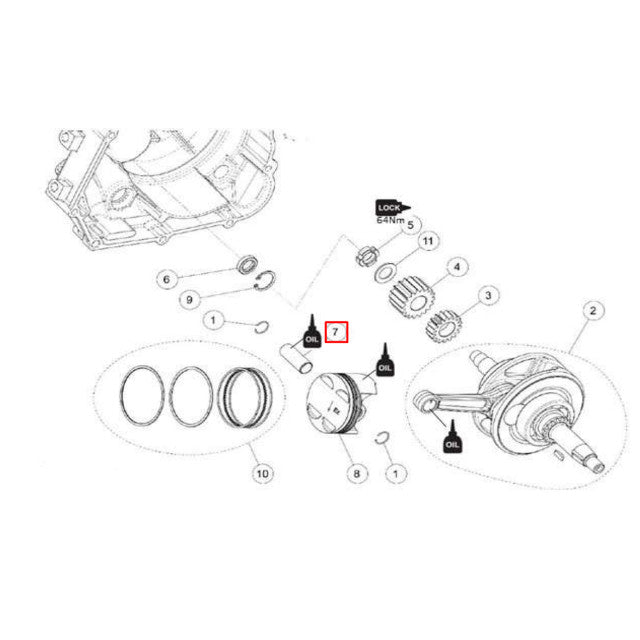 LOCK
64Nm
5
11
4
3
2
6
9
1
OIL
7
OIL
OIL
10
8
1