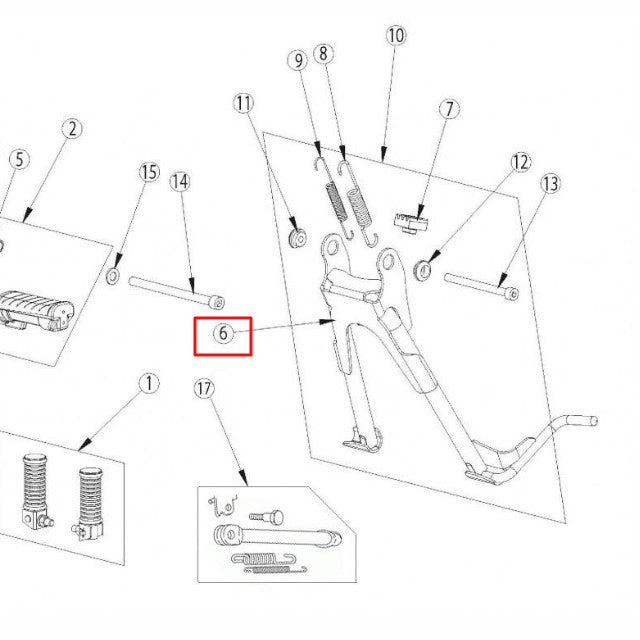 10
9
8
11
7
2
5
15
14
12
13
6
1
17