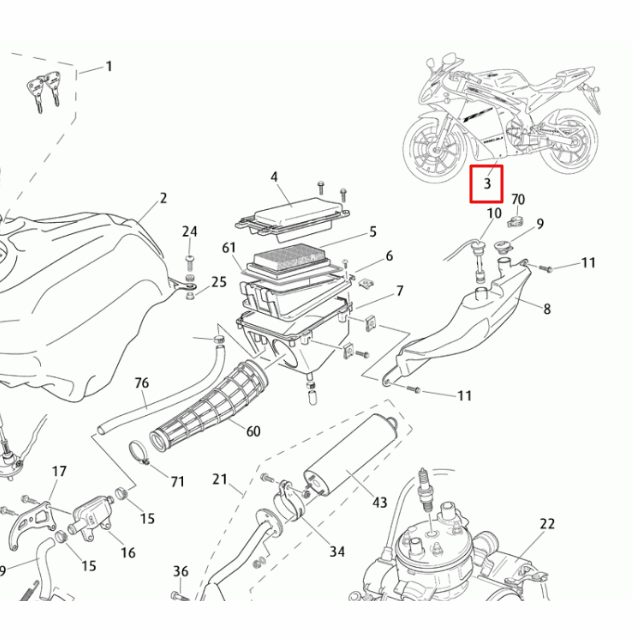 1
2
24
25
4
5
61
6
7
3
70
10
9
11
8
11
76
60
71
17
15
16
15
9
21
43
34
36
22